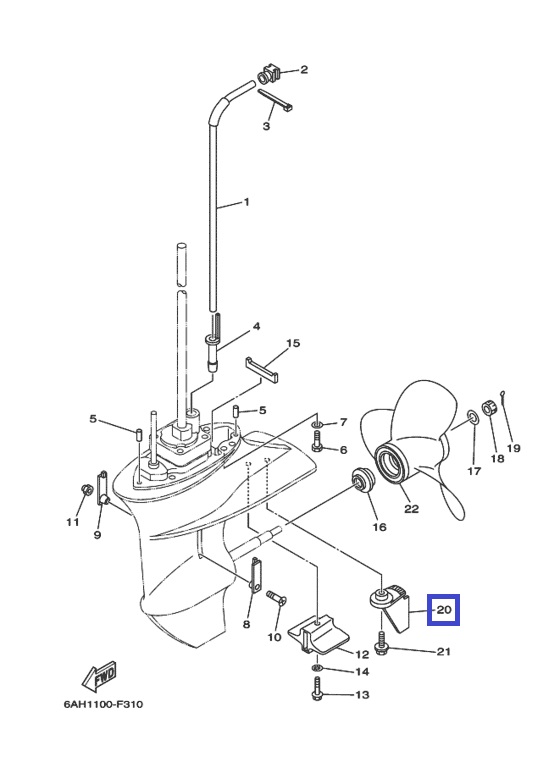 2
3
1
4
15
5
5
7
6
19
18
17
22
16
11
9
8
10
20
21
12
14
13
FWD
6AH1100-F310